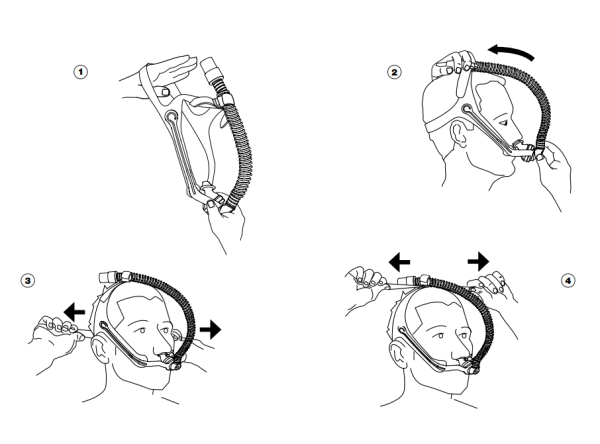 1

2

3

4